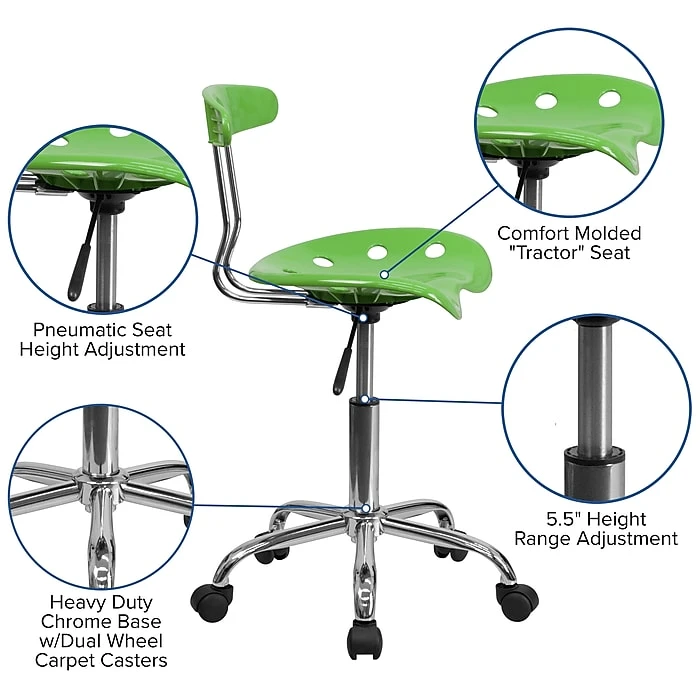 Comfort Molded "Tractor" Seat

Pneumatic Seat Height Adjustment

5.5" Height Range Adjustment

Heavy Duty Chrome Base w/Dual Wheel Carpet Casters